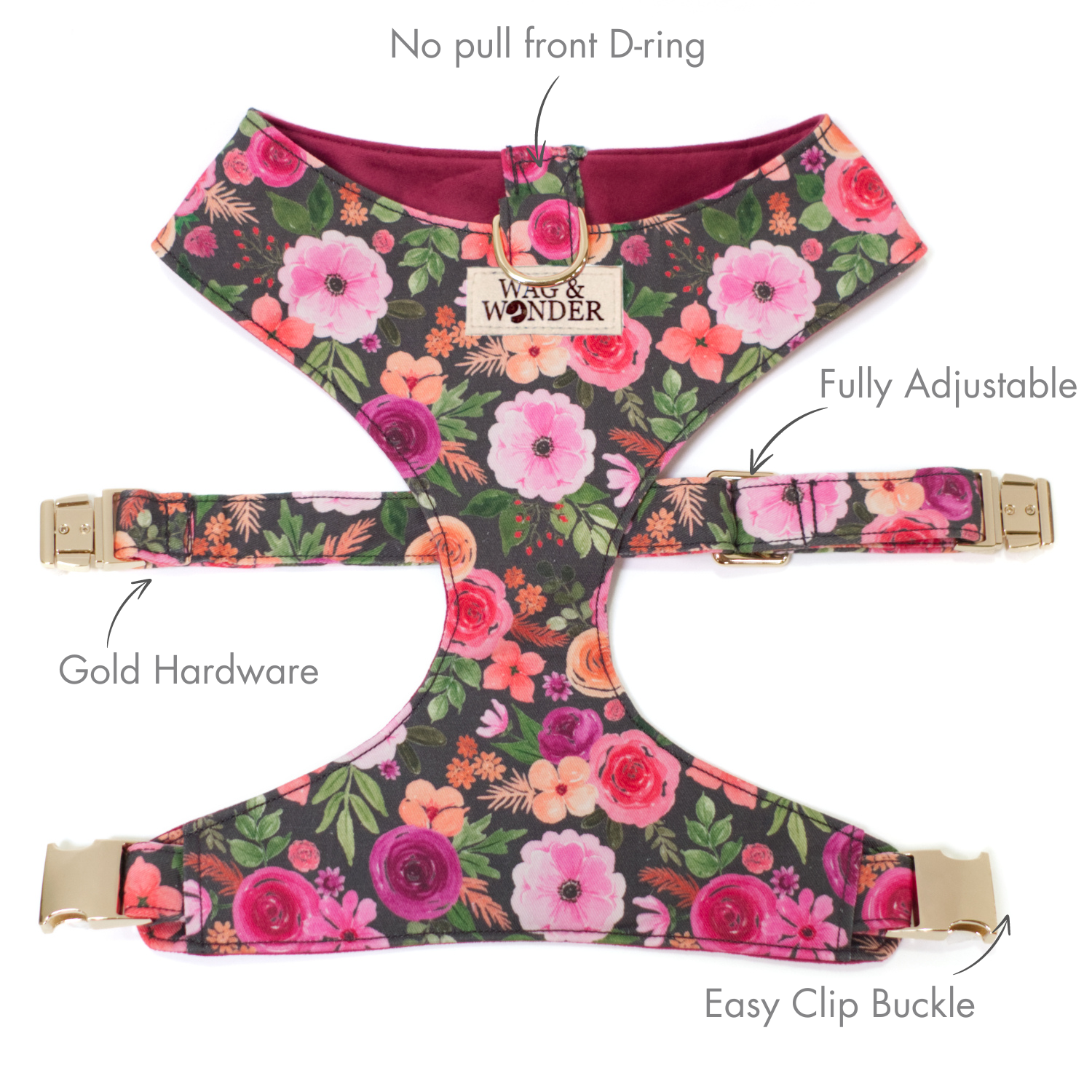 No pull front D-ring

WAG &
WONDER

Fully Adjustable

Gold Hardware

Easy Clip Buckle