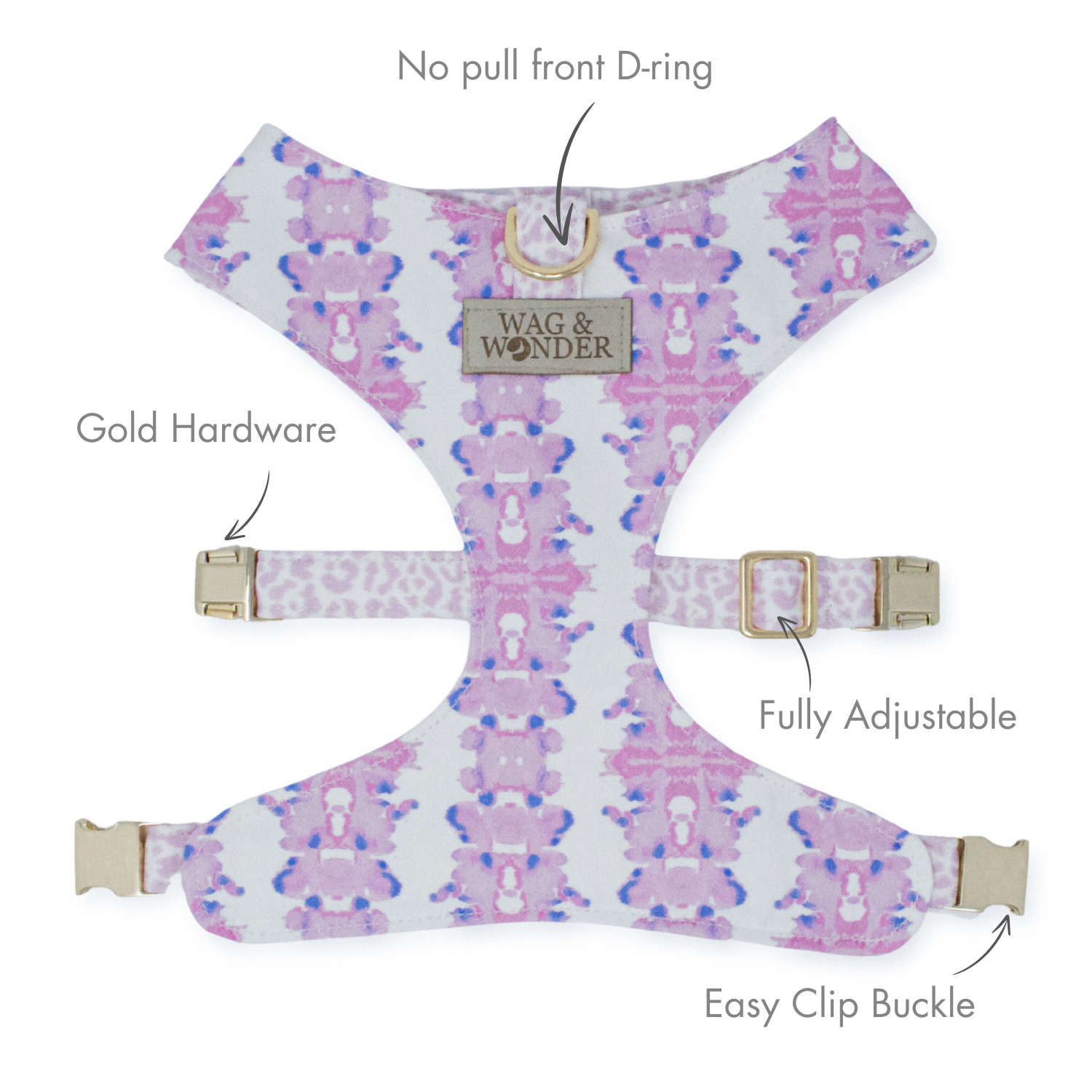 No pull front D-ring

WAG &
WONDER

Gold Hardware

Fully Adjustable

Easy Clip Buckle