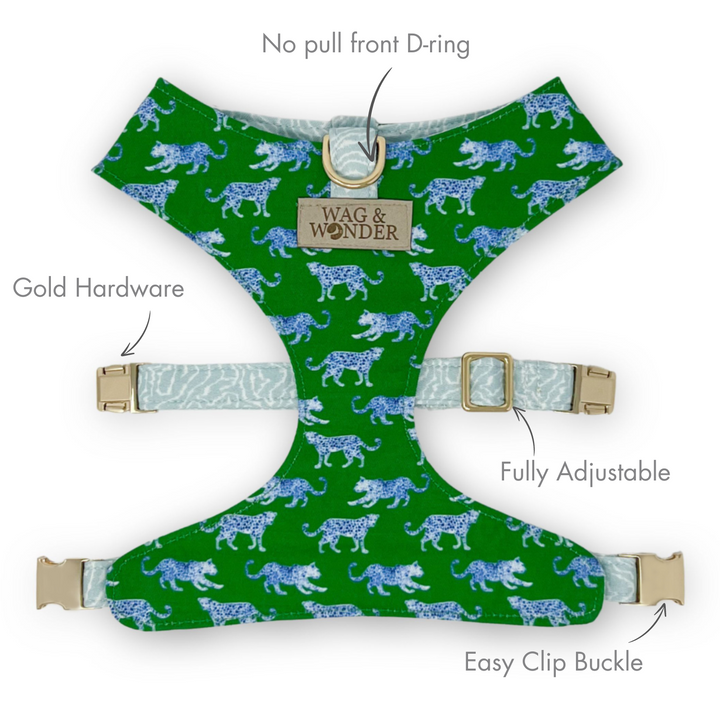 No pull front D-ring

WAG & WONDER

Gold Hardware

Fully Adjustable

Easy Clip Buckle